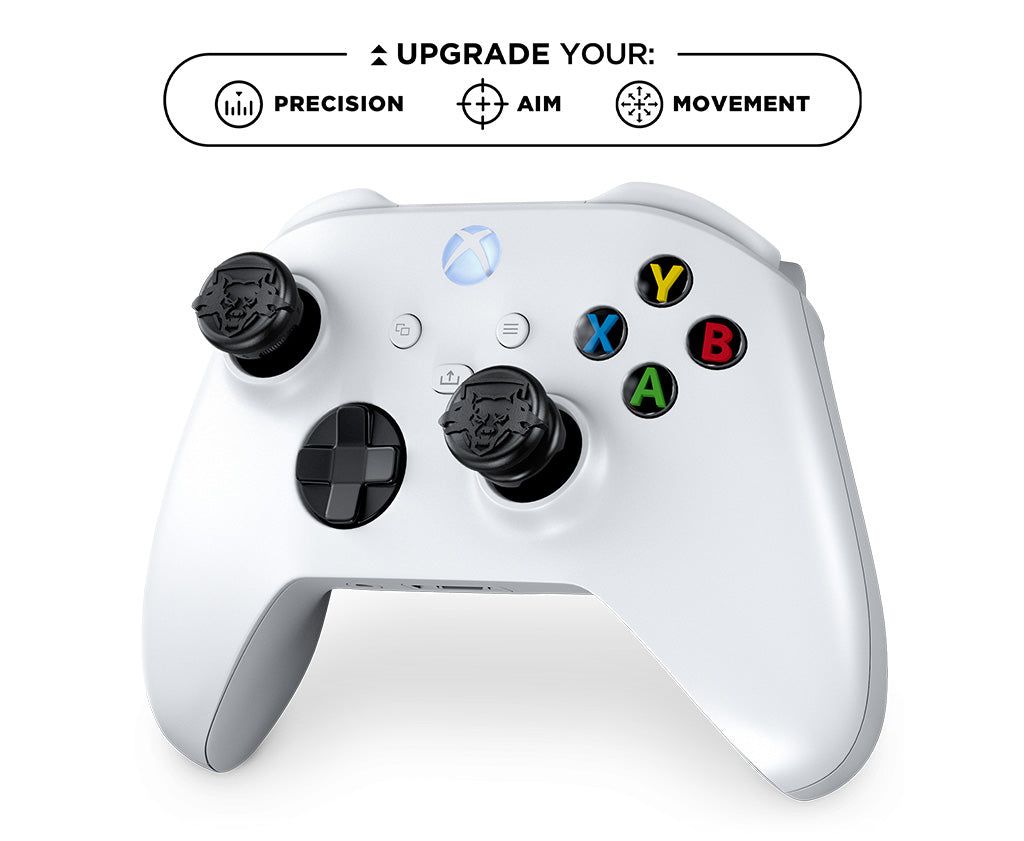 UPGRADE YOUR:

PRECISION AIM MOVEMENT

Y
X
B
A