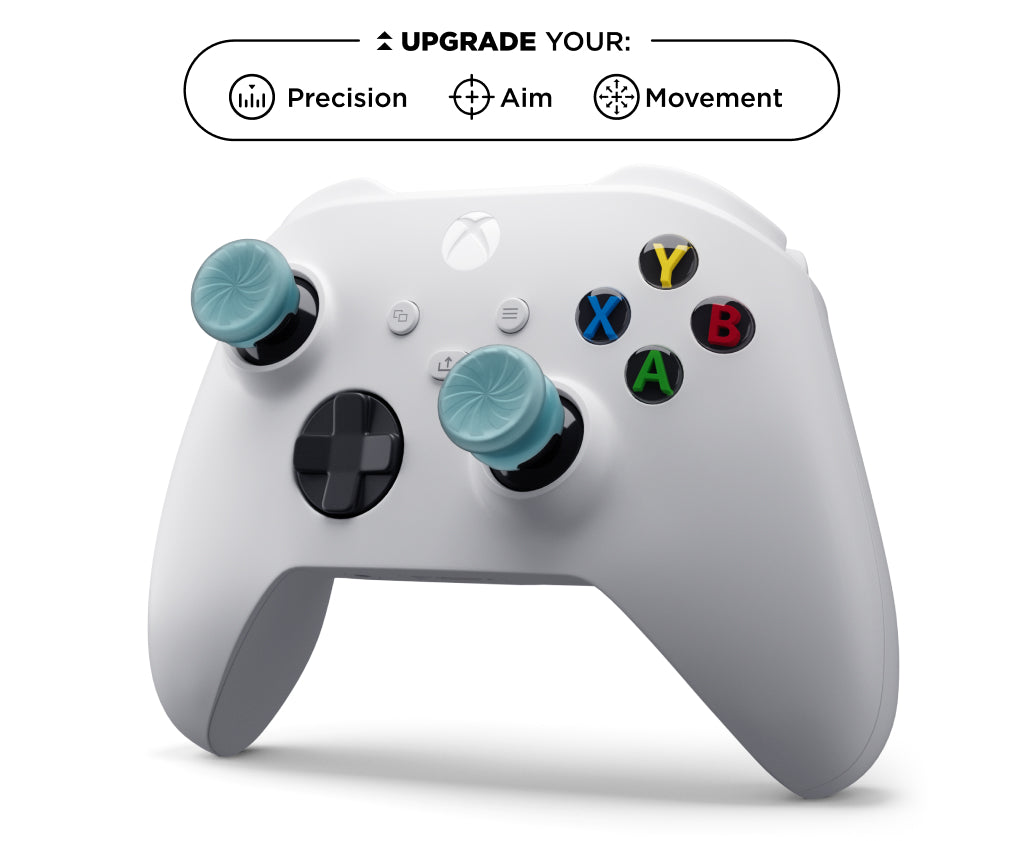 UPGRADE YOUR:

Precision Aim Movement

Y
X
B
A