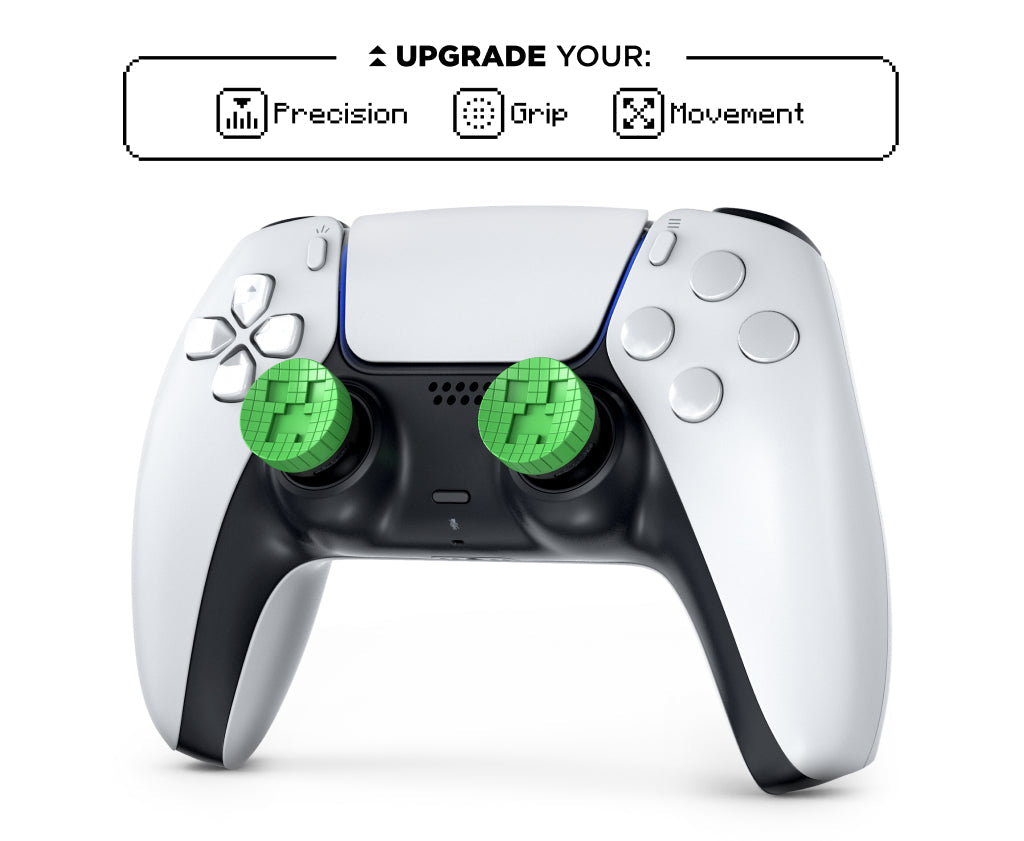 UPGRADE YOUR:

Precision Grip Movement