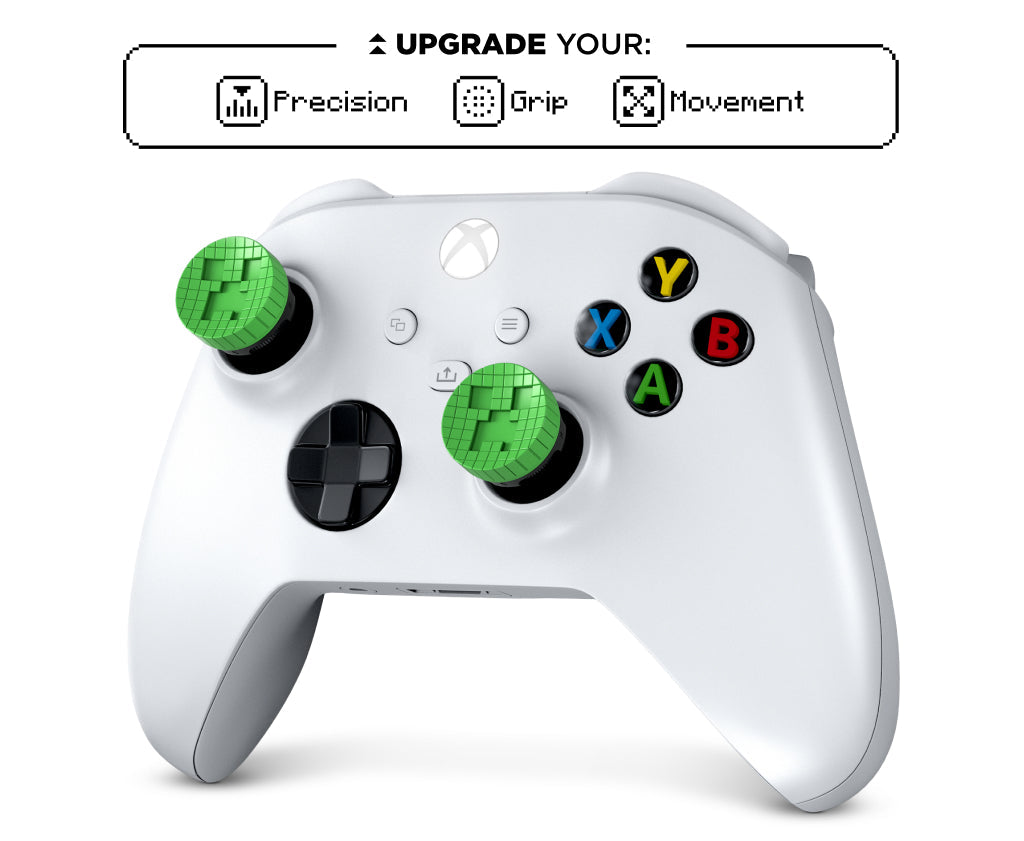 UPGRADE YOUR:

Precision Grip Movement

Y
X
B
A